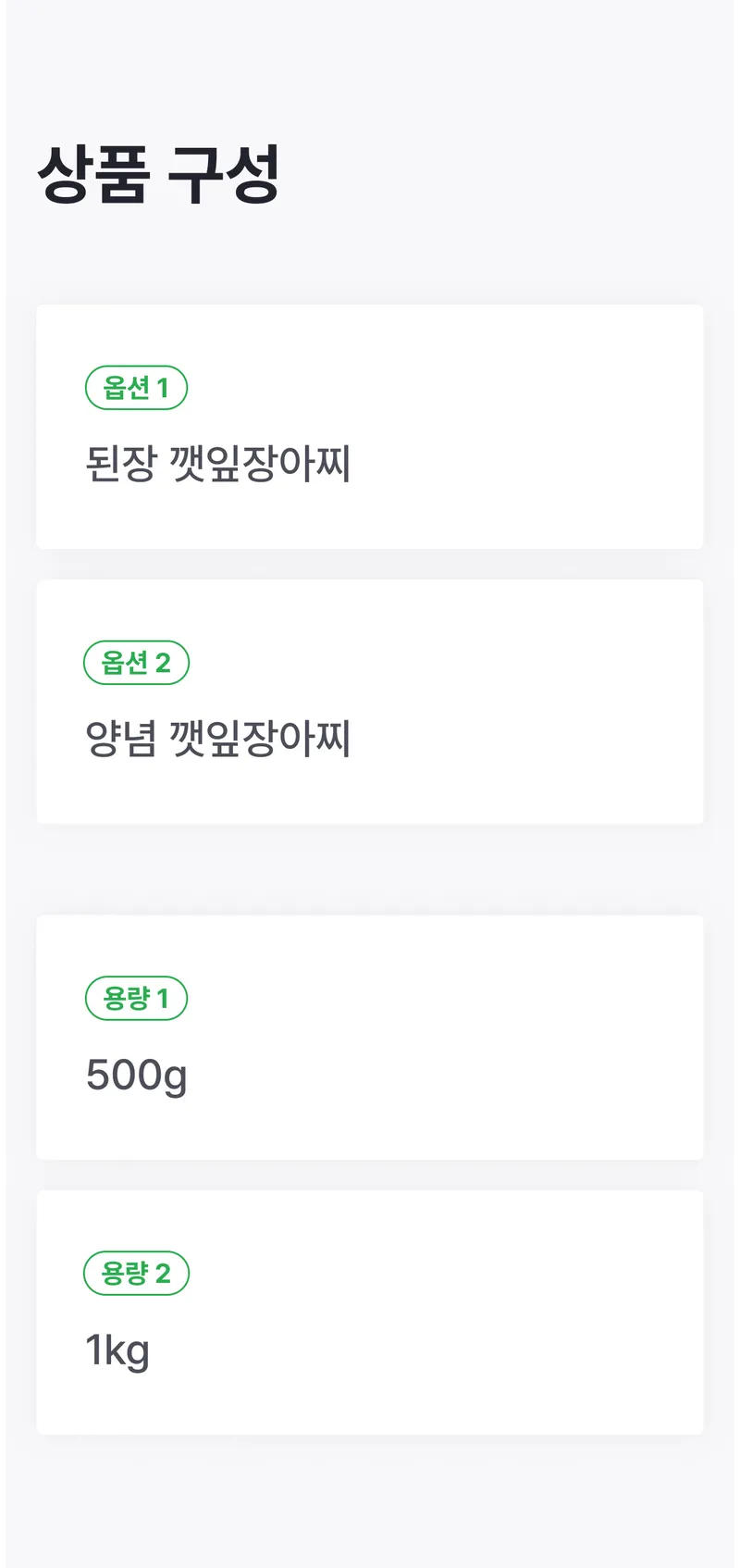 상품 구성

옵션 1

된장 깻잎장아찌

옵션 2

양념 깻잎장아찌

용량 1

500g

용량 2

1kg