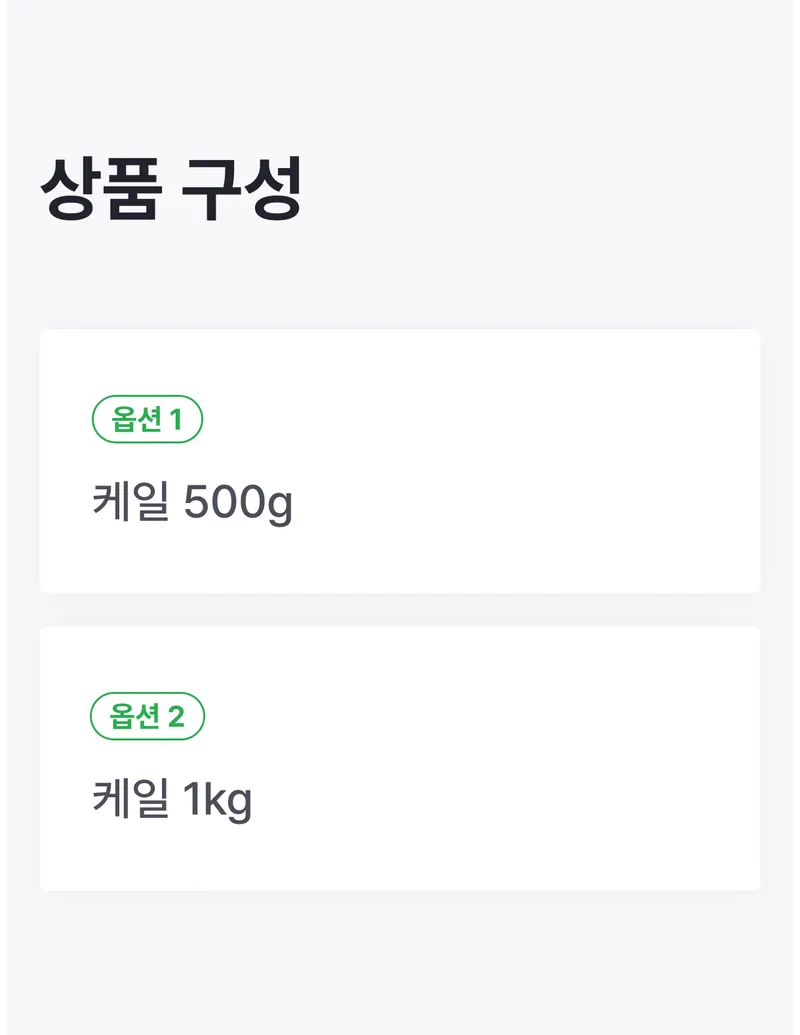 상품 구성

옵션 1

케일 500g

옵션 2

케일 1kg