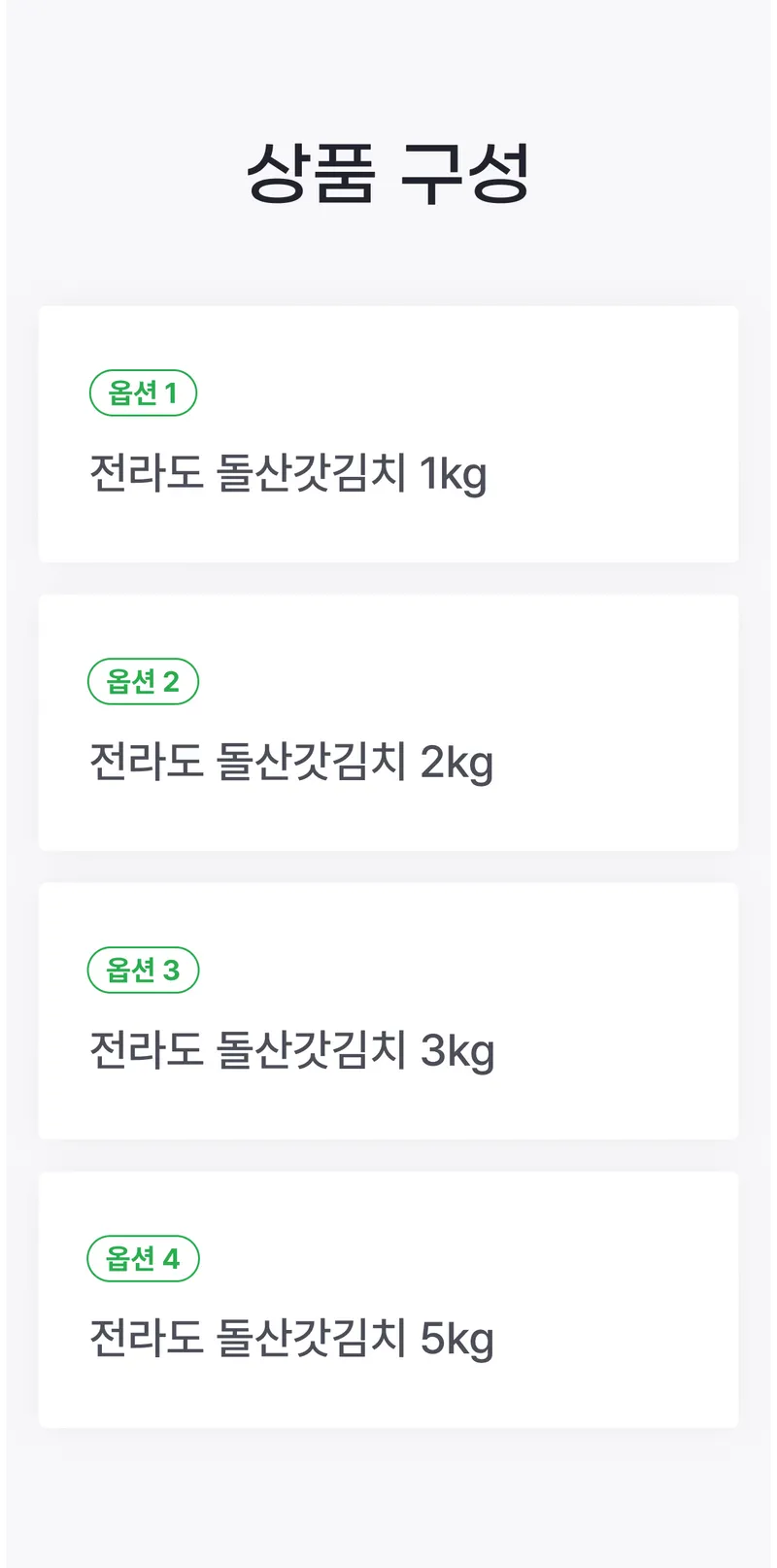 상품 구성

옵션 1

전라도 돌산갓김치 1kg

옵션 2

전라도 돌산갓김치 2kg

옵션 3

전라도 돌산갓김치 3kg

옵션 4

전라도 돌산갓김치 5kg