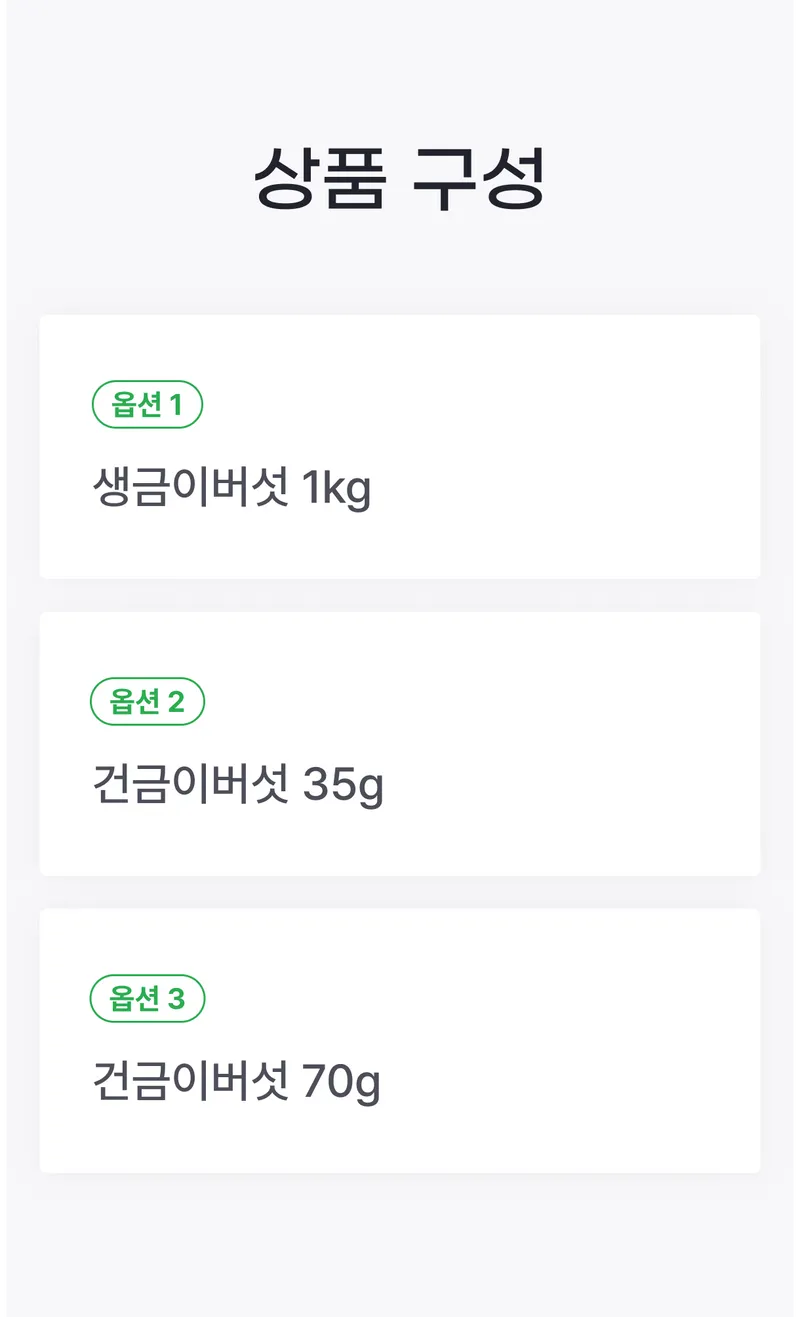 상품 구성

옵션 1

생금이버섯 1kg

옵션 2

건금이버섯 35g

옵션 3

건금이버섯 70g