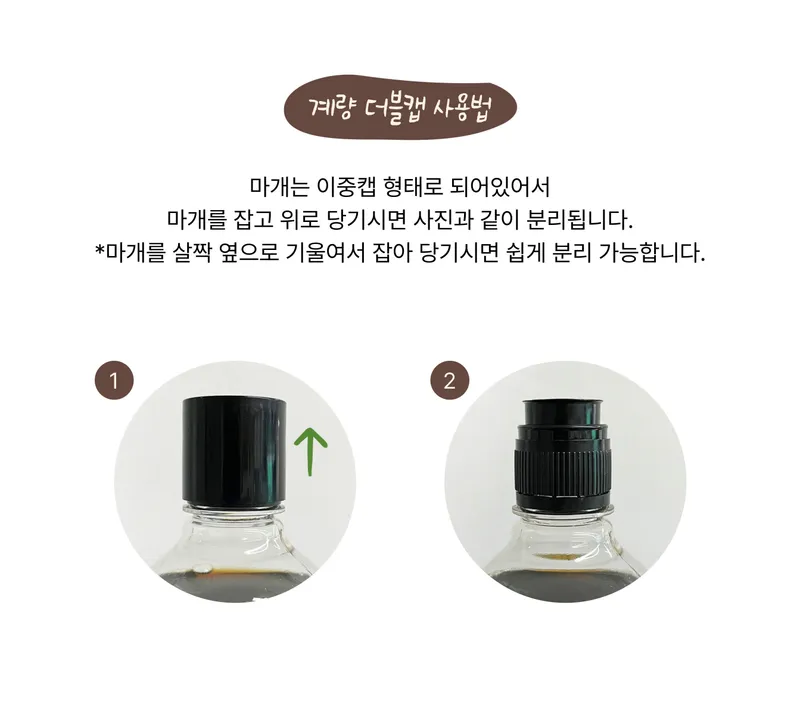 계량 더블캡 사용법

마개는 이중캡 형태로 되어있어서
마개를 잡고 위로 당기시면 사진과 같이 분리됩니다.
*마개를 살짝 옆으로 기울여서 잡아 당기시면 쉽게 분리 가능합니다.

1

2