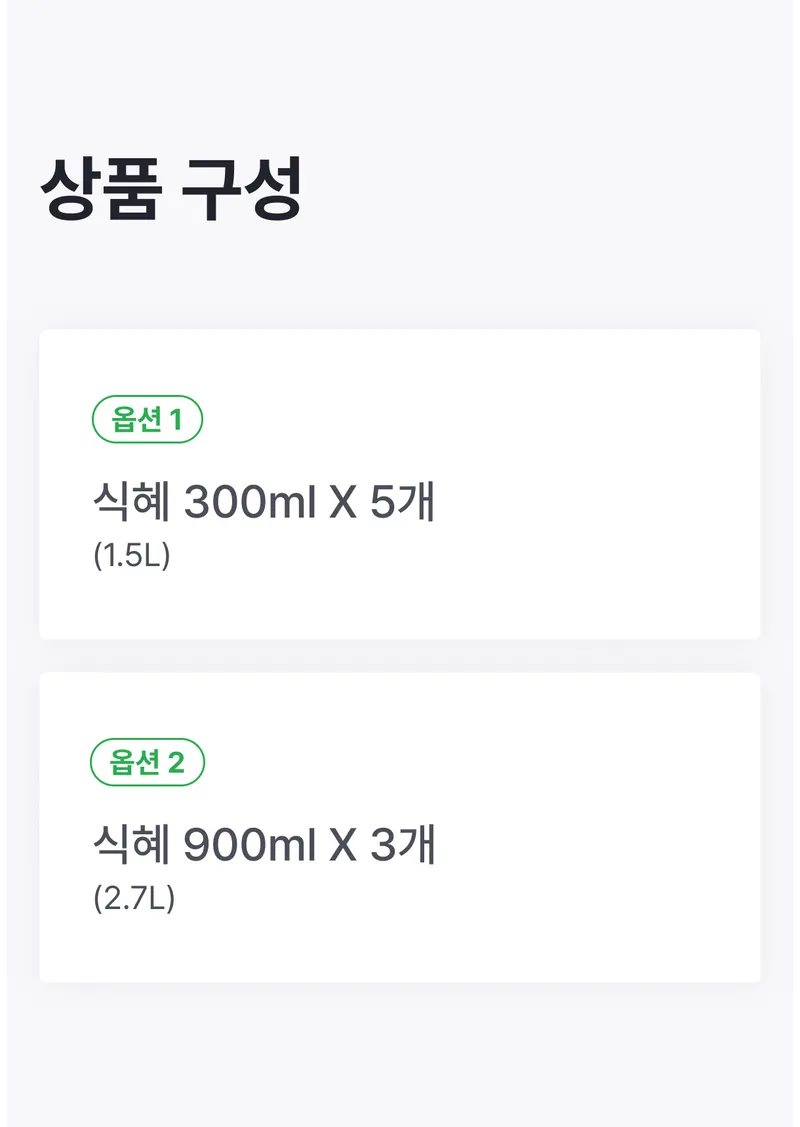 상품 구성

옵션 1

식혜 300ml X 5개
(1.5L)

옵션 2

식혜 900ml X 3개
(2.7L)