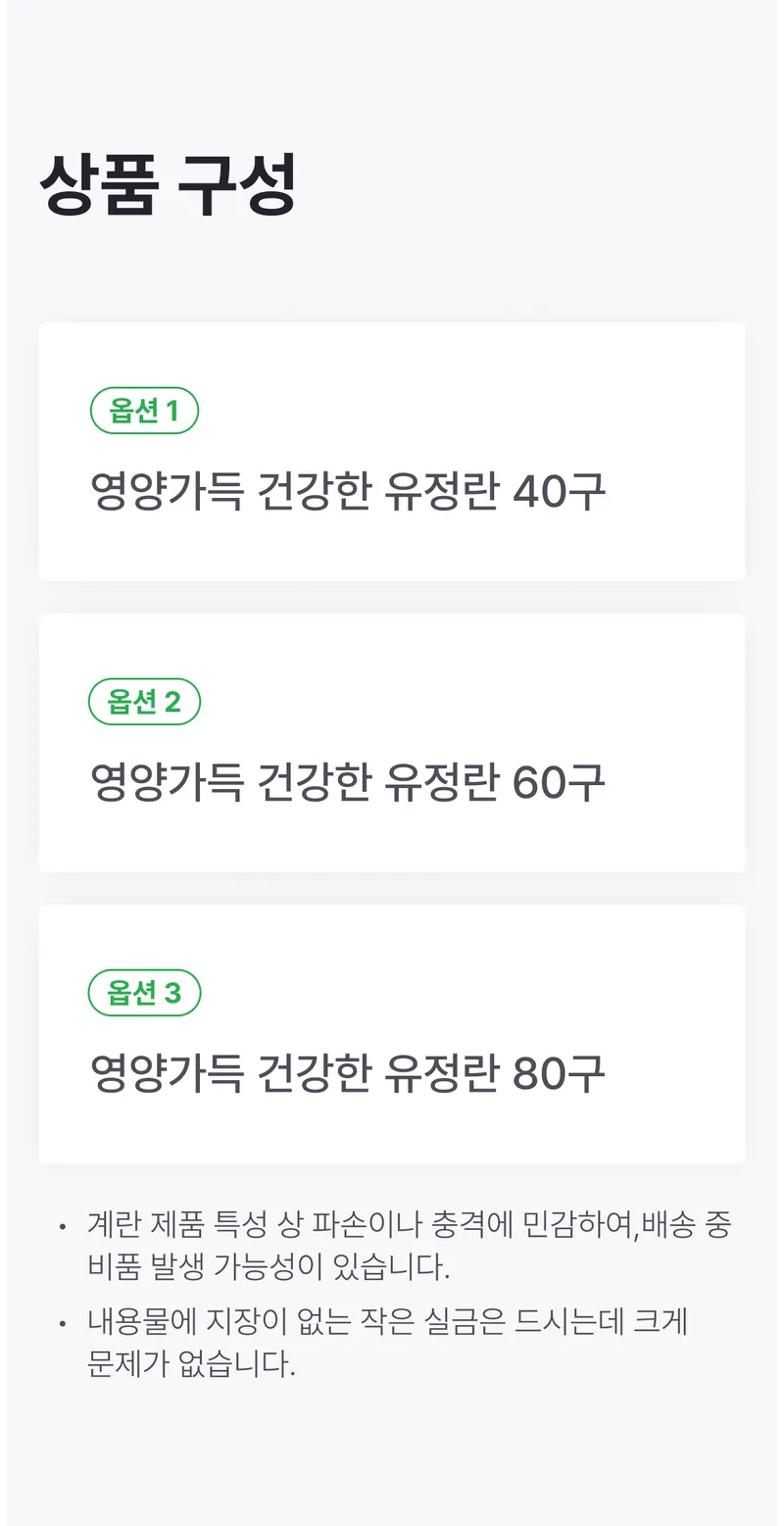 상품 구성

옵션 1

영양가득 건강한 유정란 40구

옵션 2

영양가득 건강한 유정란 60구

옵션 3

영양가득 건강한 유정란 80구

• 계란 제품 특성 상 파손이나 충격에 민감하여,배송 중 비품 발생 가능성이 있습니다.

• 내용물에 지장이 없는 작은 실금은 드시는데 크게 문제가 없습니다.