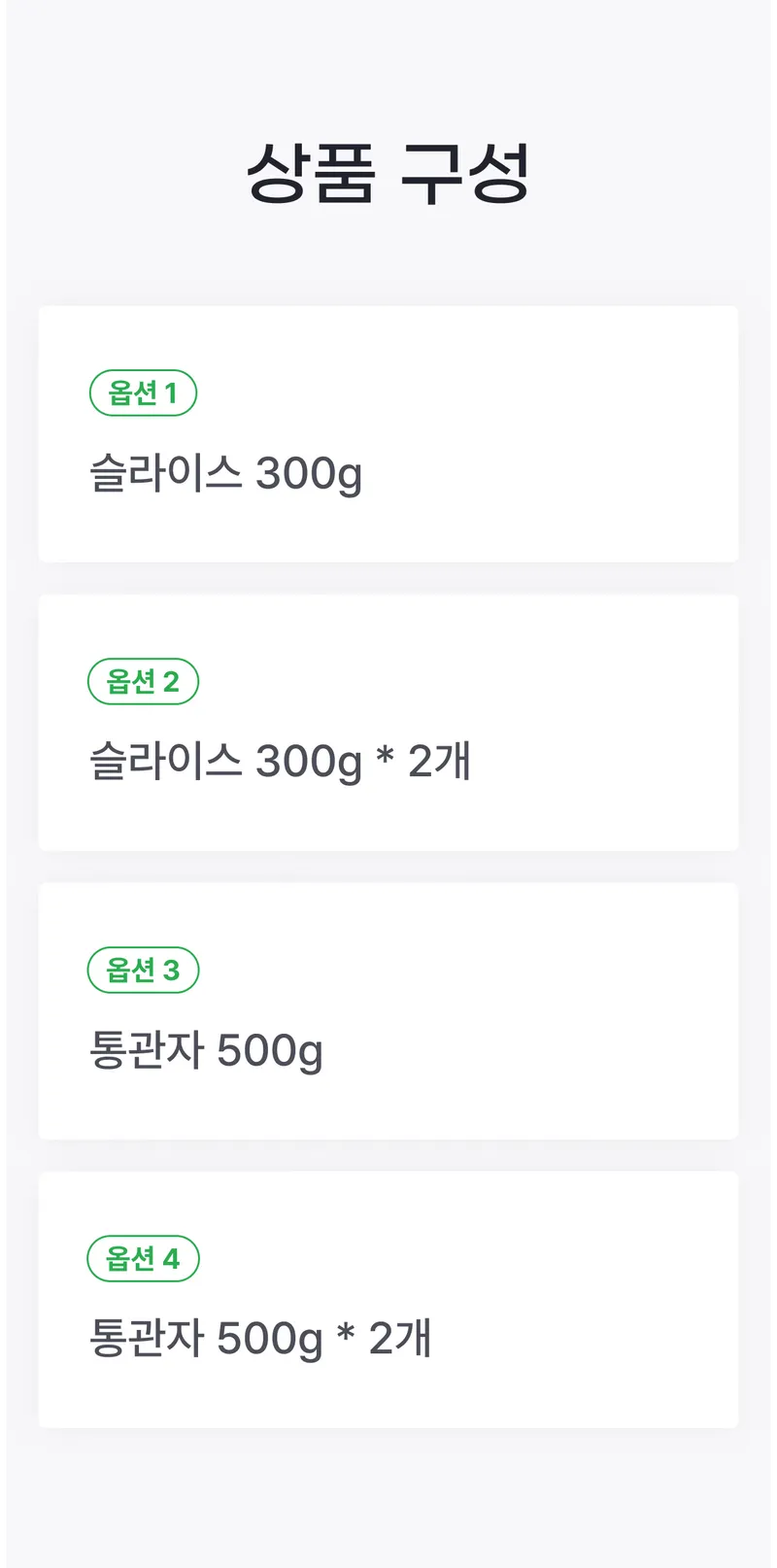 상품 구성

옵션 1
슬라이스 300g

옵션 2
슬라이스 300g * 2개

옵션 3
통관자 500g

옵션 4
통관자 500g * 2개