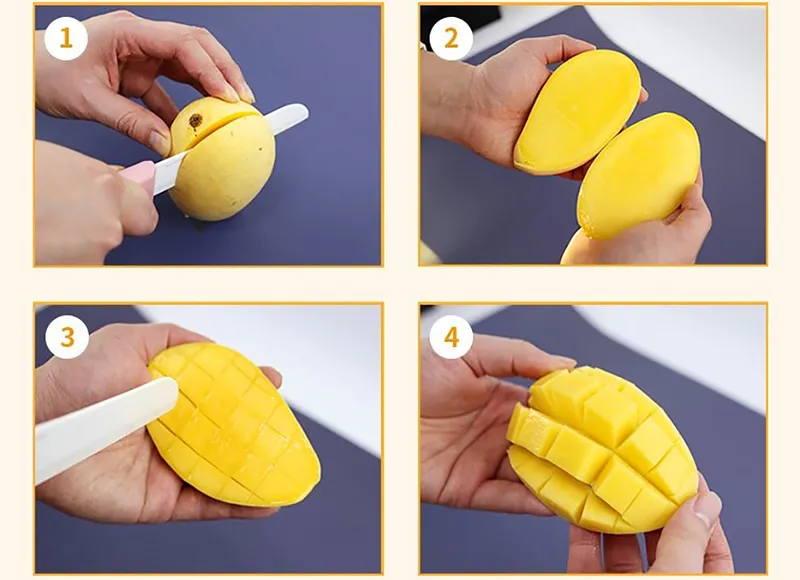 1

2

3

4