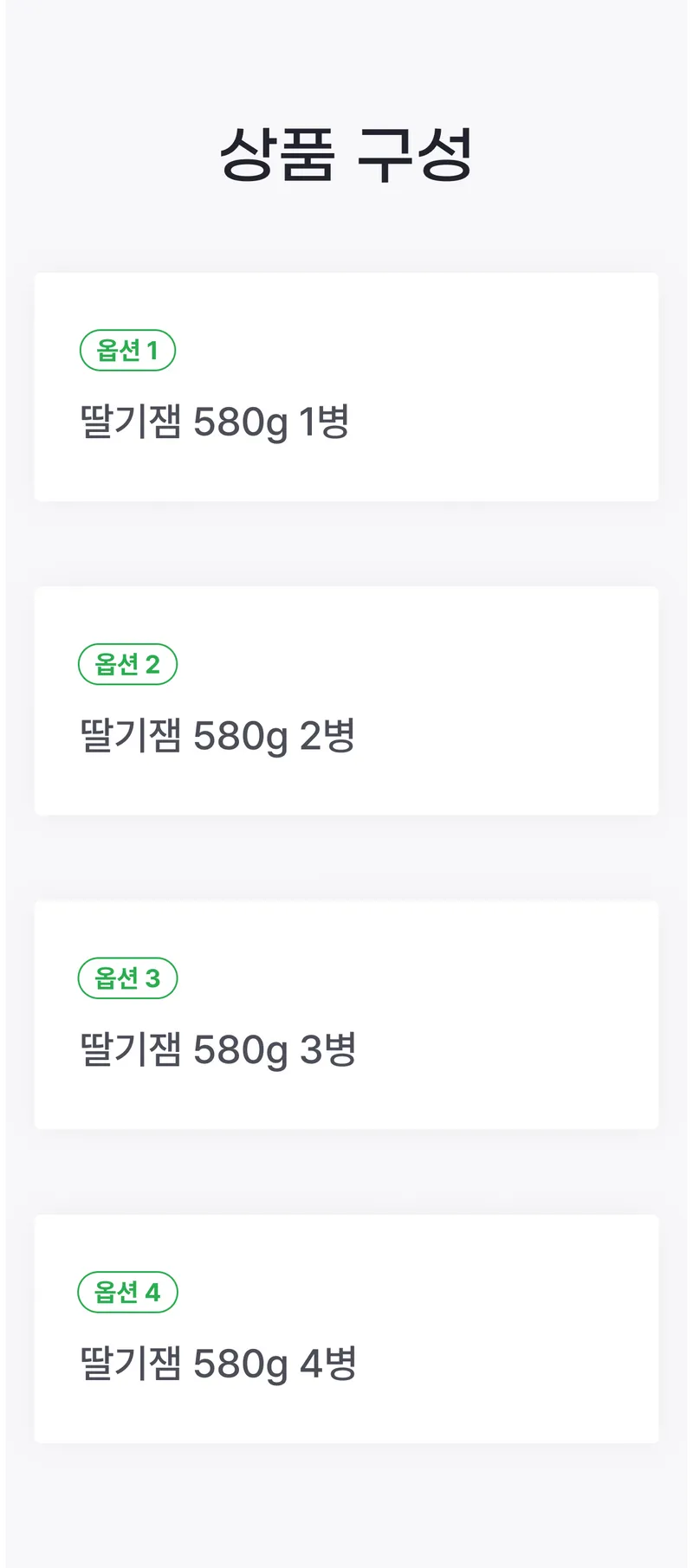 상품 구성

옵션 1

딸기잼 580g 1병

옵션 2

딸기잼 580g 2병

옵션 3

딸기잼 580g 3병

옵션 4

딸기잼 580g 4병