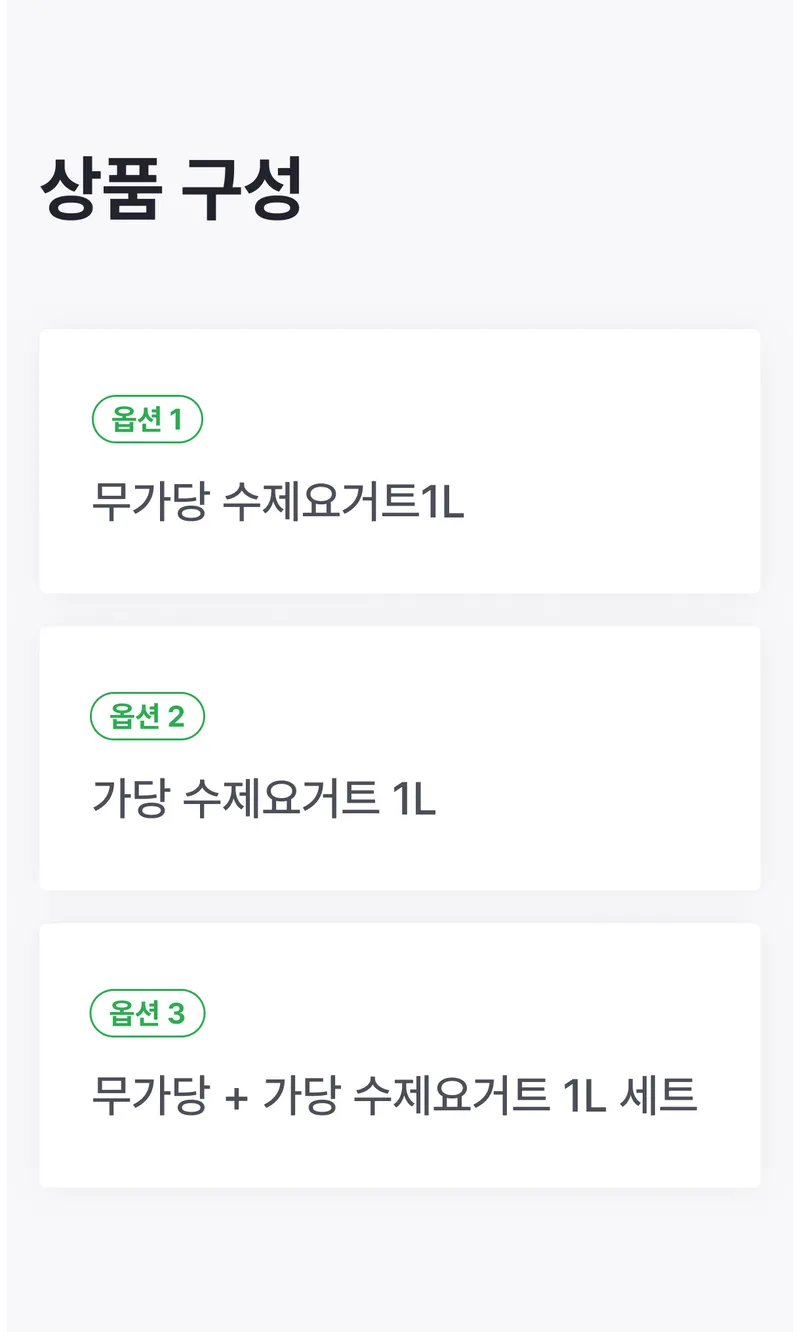 상품 구성

옵션 1

무가당 수제요거트1L

옵션 2

가당 수제요거트 1L

옵션 3

무가당 + 가당 수제요거트 1L 세트