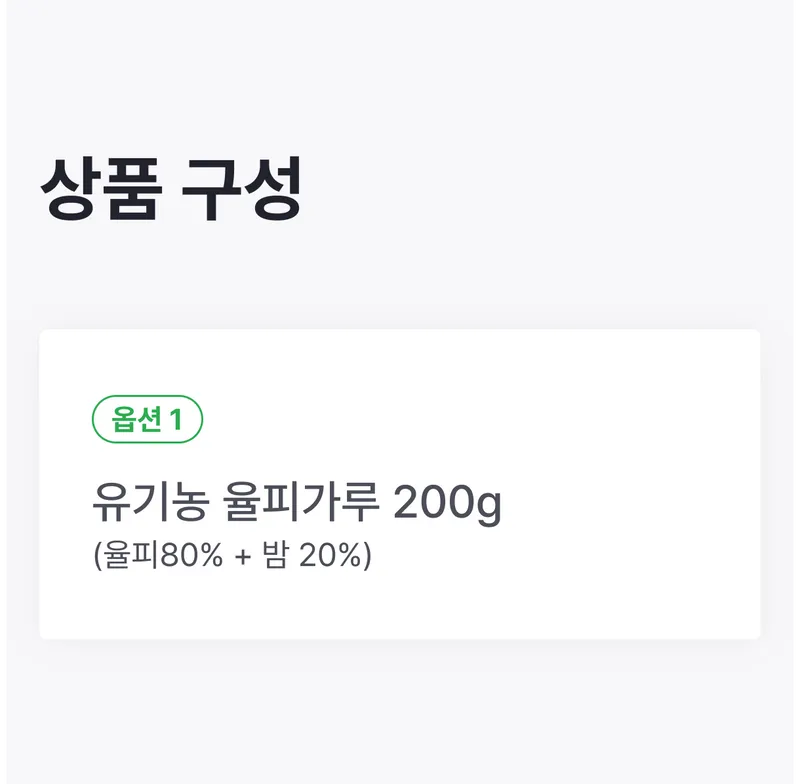 상품 구성

옵션 1

유기농 율피가루 200g
(율피80% + 밤 20%)