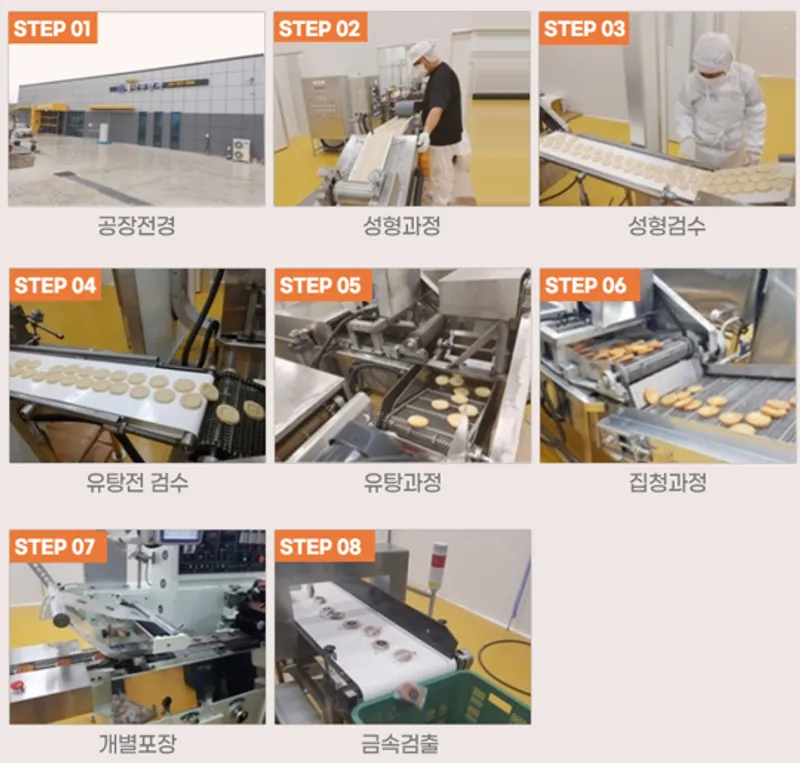 STEP 01
공장전경

STEP 02
성형과정

STEP 03
성형검수

STEP 04
유탕전 검수

STEP 05
유탕과정

STEP 06
집청과정

STEP 07
개별포장

STEP 08
금속검출