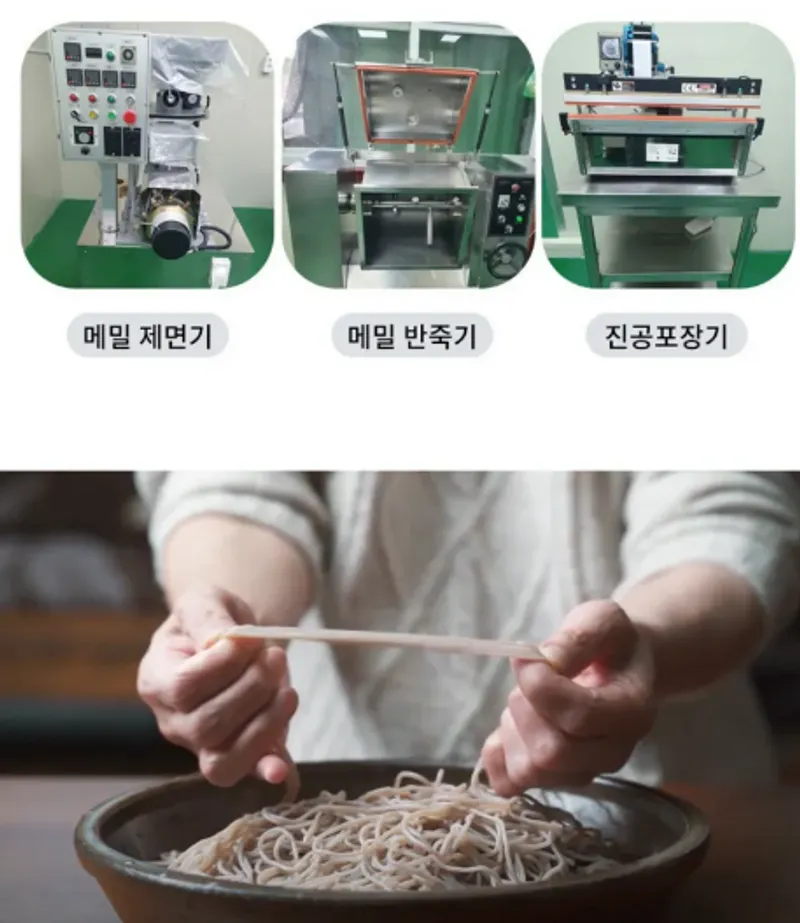 메밀 제면기

메밀 반죽기

진공포장기