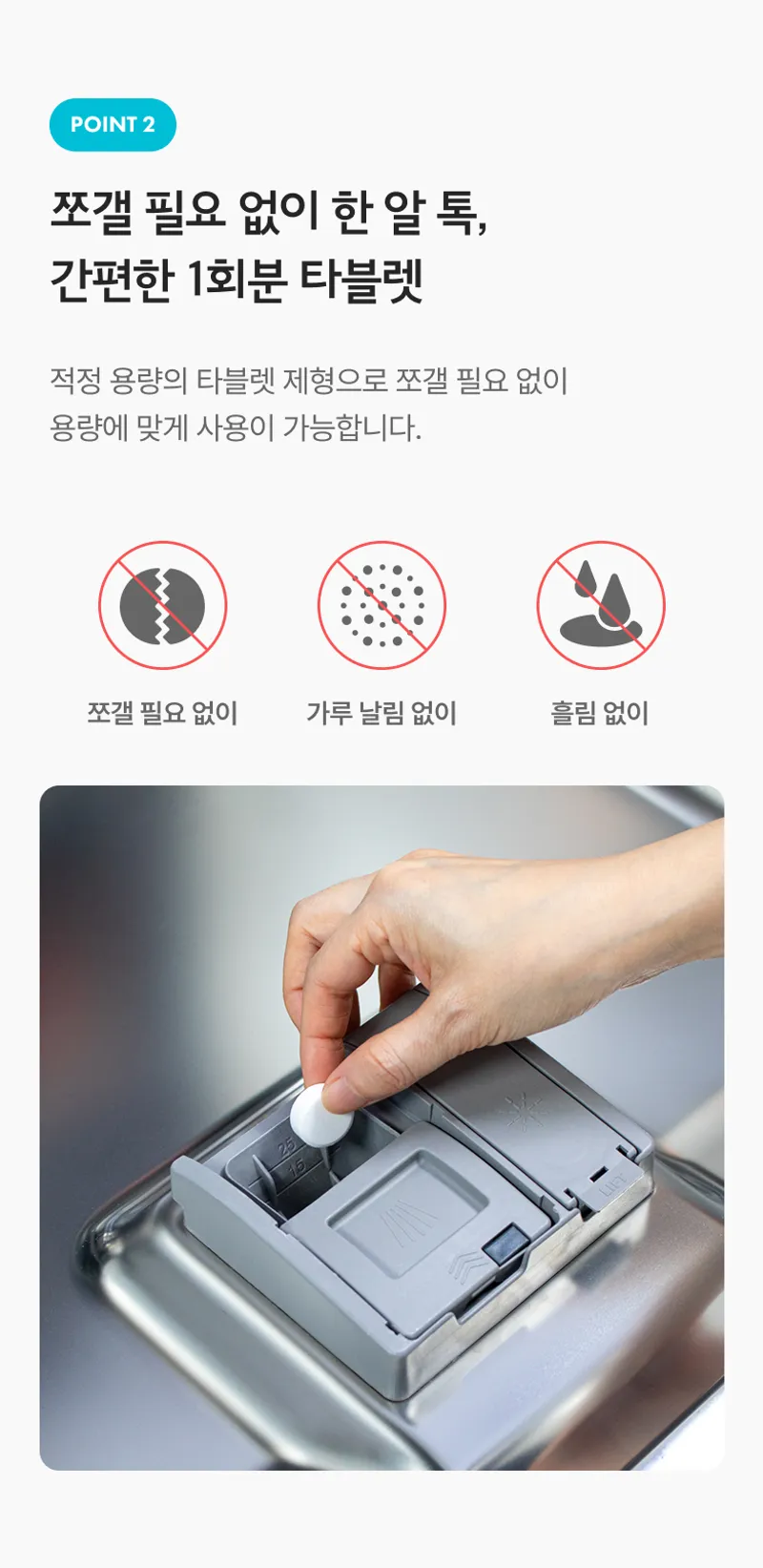 POINT 2

쪼갤 필요 없이 한 알 톡, 간편한 1회분 타블렛

적정 용량의 타블렛 제형으로 쪼갤 필요 없이 용량에 맞게 사용이 가능합니다.

쪼갤 필요 없이

가루 날림 없이

흘림 없이

25
15